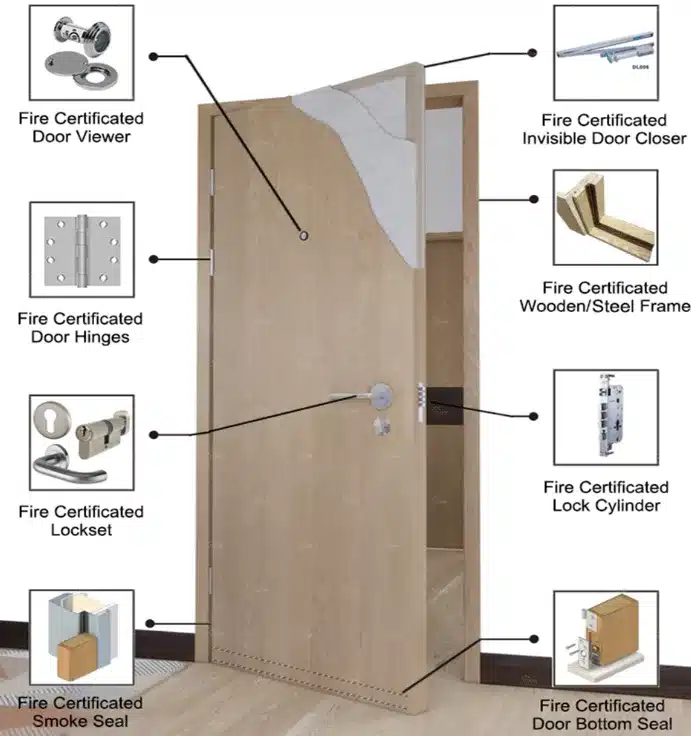 Fire Certificated Door Viewer

Fire Certificated Door Hinges

Fire Certificated Lockset

Fire Certificated Smoke Seal

DL006

Fire Certificated Invisible Door Closer

Fire Certificated Wooden/Steel Frame

Fire Certificated Lock Cylinder

Fire Certificated Door Bottom Seal